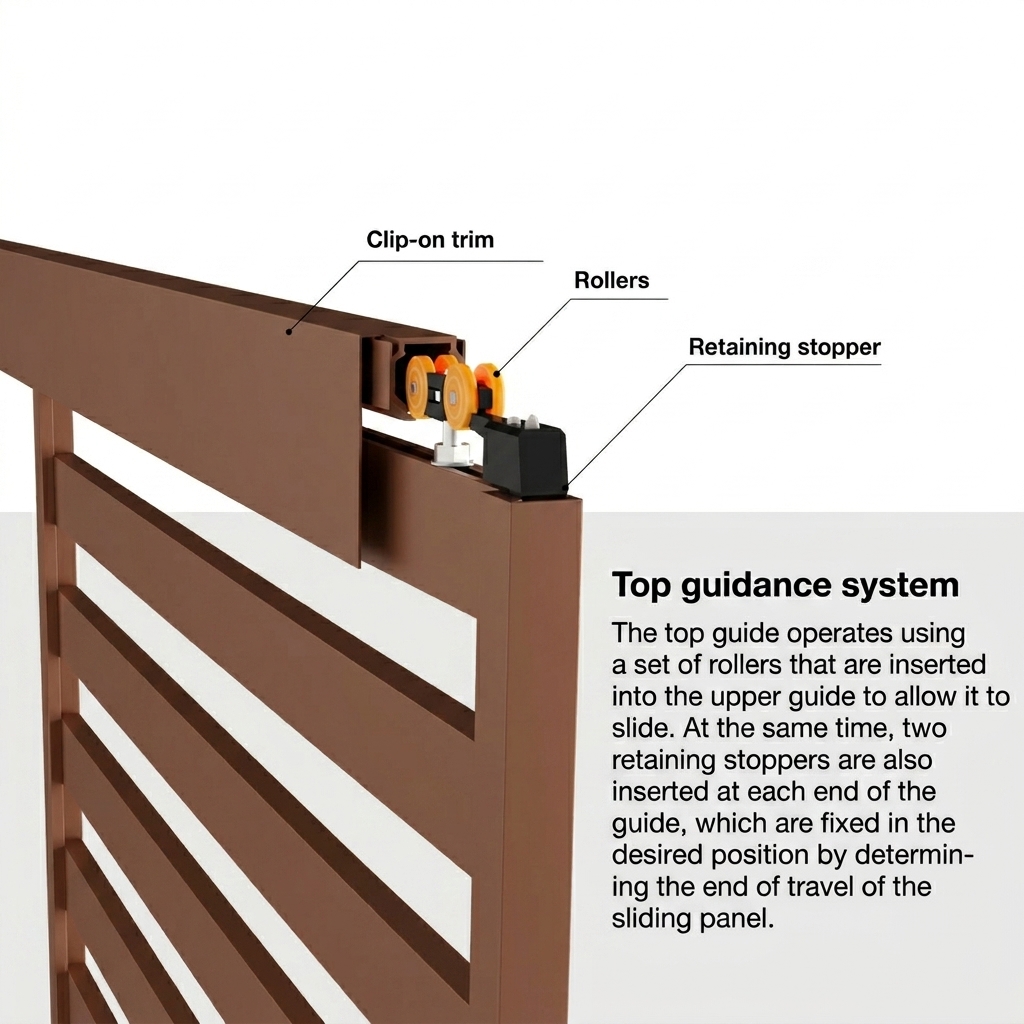 Clip-on trim

Rollers

Retaining stopper

Top guidance system

The top guide operates using a set of rollers that are inserted into the upper guide to allow it to slide. At the same time, two retaining stoppers are also inserted at each end of the guide, which are fixed in the desired position by determining the end of travel of the sliding panel.